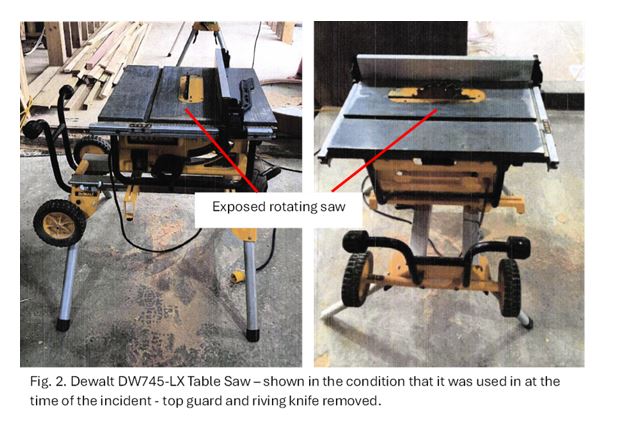 Exposed rotating saw

Fig. 2. Dewalt DW745-LX Table Saw – shown in the condition that it was used in at the time of the incident - top guard and riving knife removed.