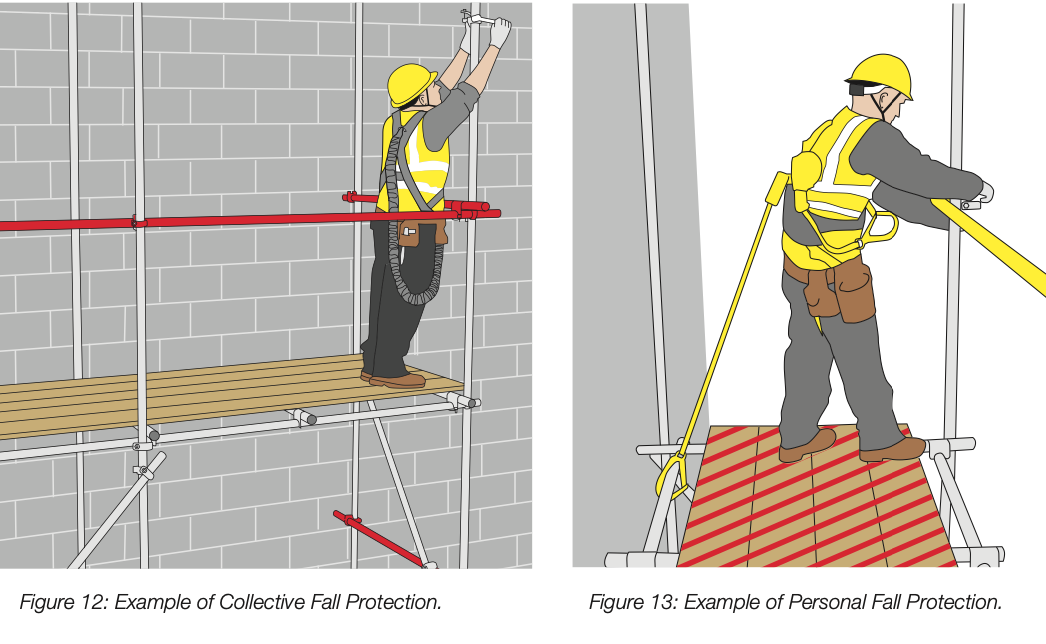 Figure 12: Example of Collective Fall Protection.

Figure 13: Example of Personal Fall Protection.